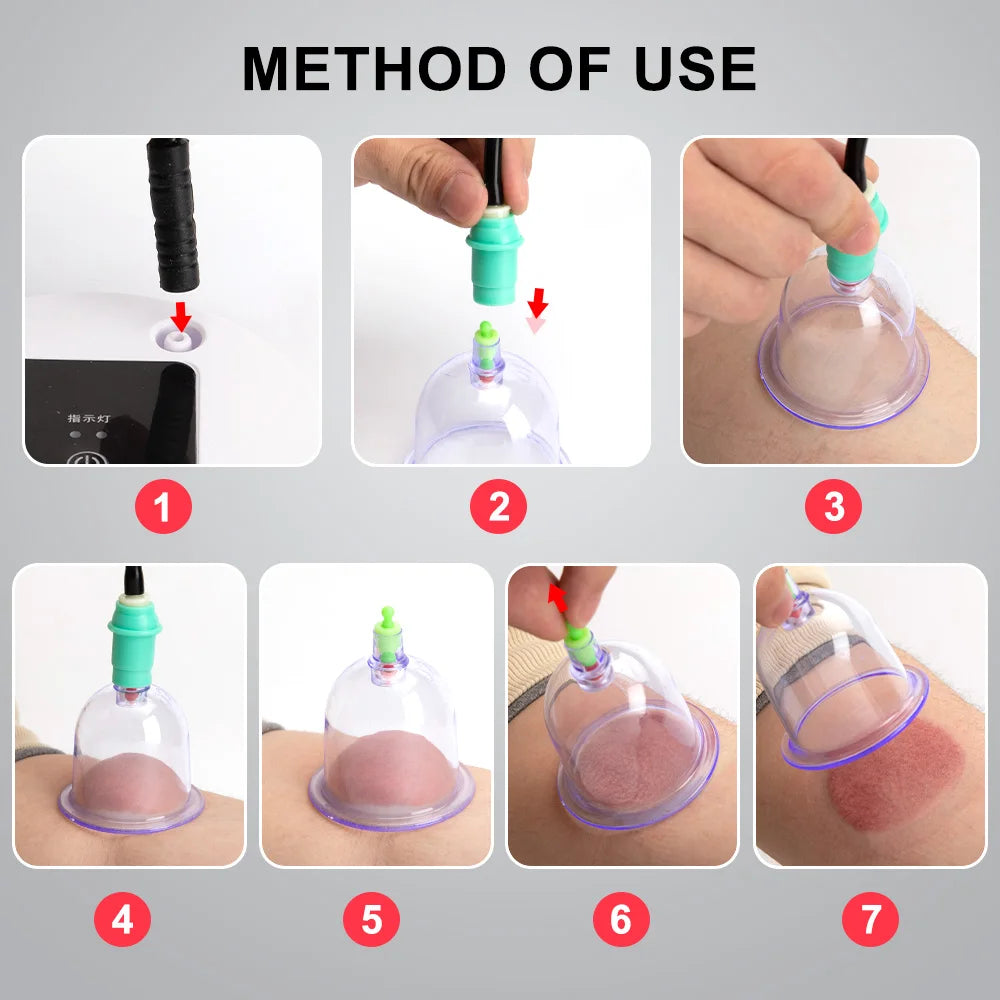 METHOD OF USE

指示灯

1

2

3

4

5

6

7